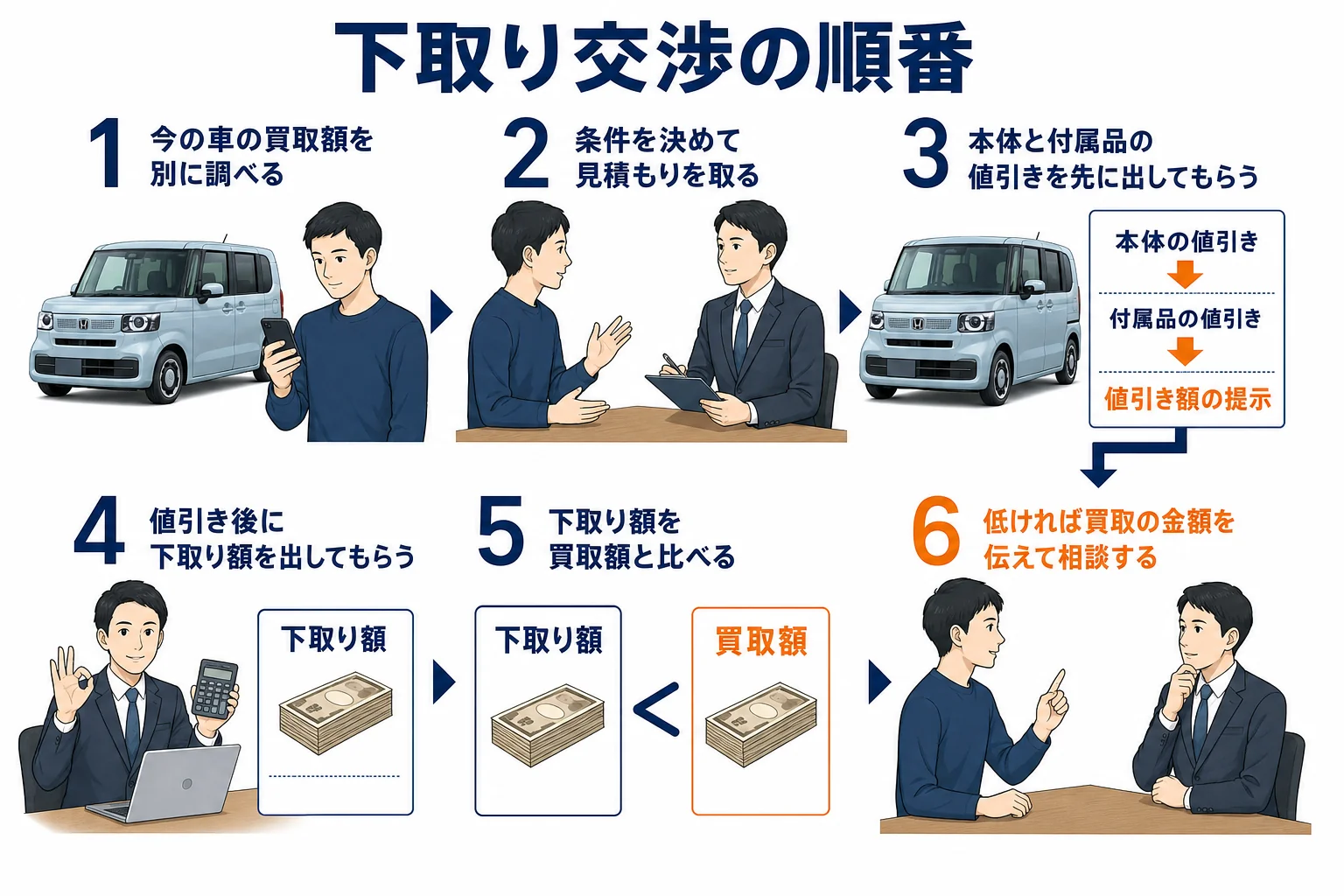 下取り交渉の順番

1 今の車の買取額を別に調べる

2 条件を決めて見積もりを取る

3 本体と付属品の値引きを先に出してもらう

本体の値引き

付属品の値引き

値引き額の提示

4 値引き後に下取り額を出してもらう

下取り額

5 下取り額を買取額と比べる

下取り額 < 買取額

6 低ければ買取の金額を伝えて相談する