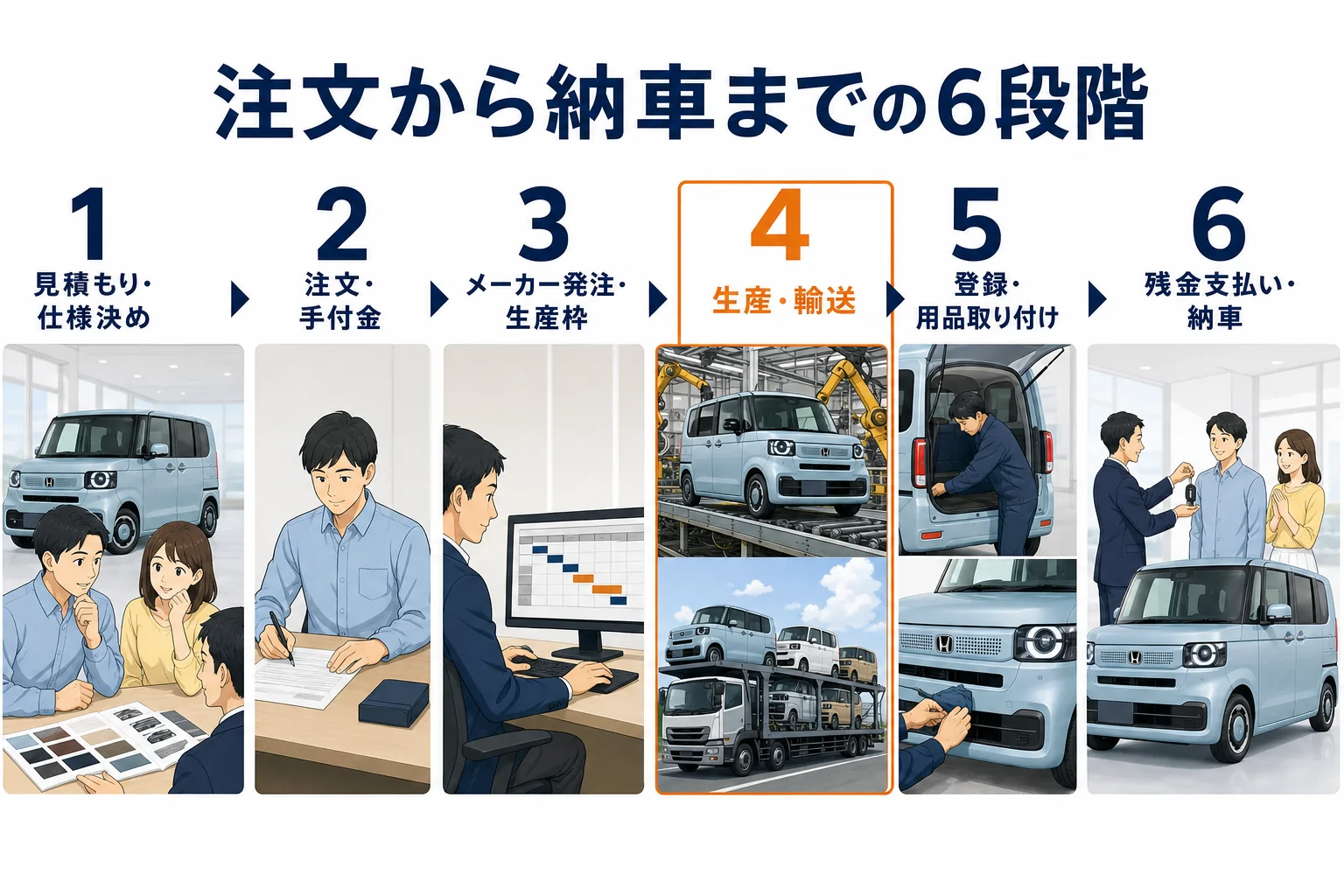 注文から納車までの6段階

1
見積もり・仕様決め

2
注文・手付金

3
メーカー発注・生産枠

4
生産・輸送

5
登録・用品取り付け

6
残金支払い・納車