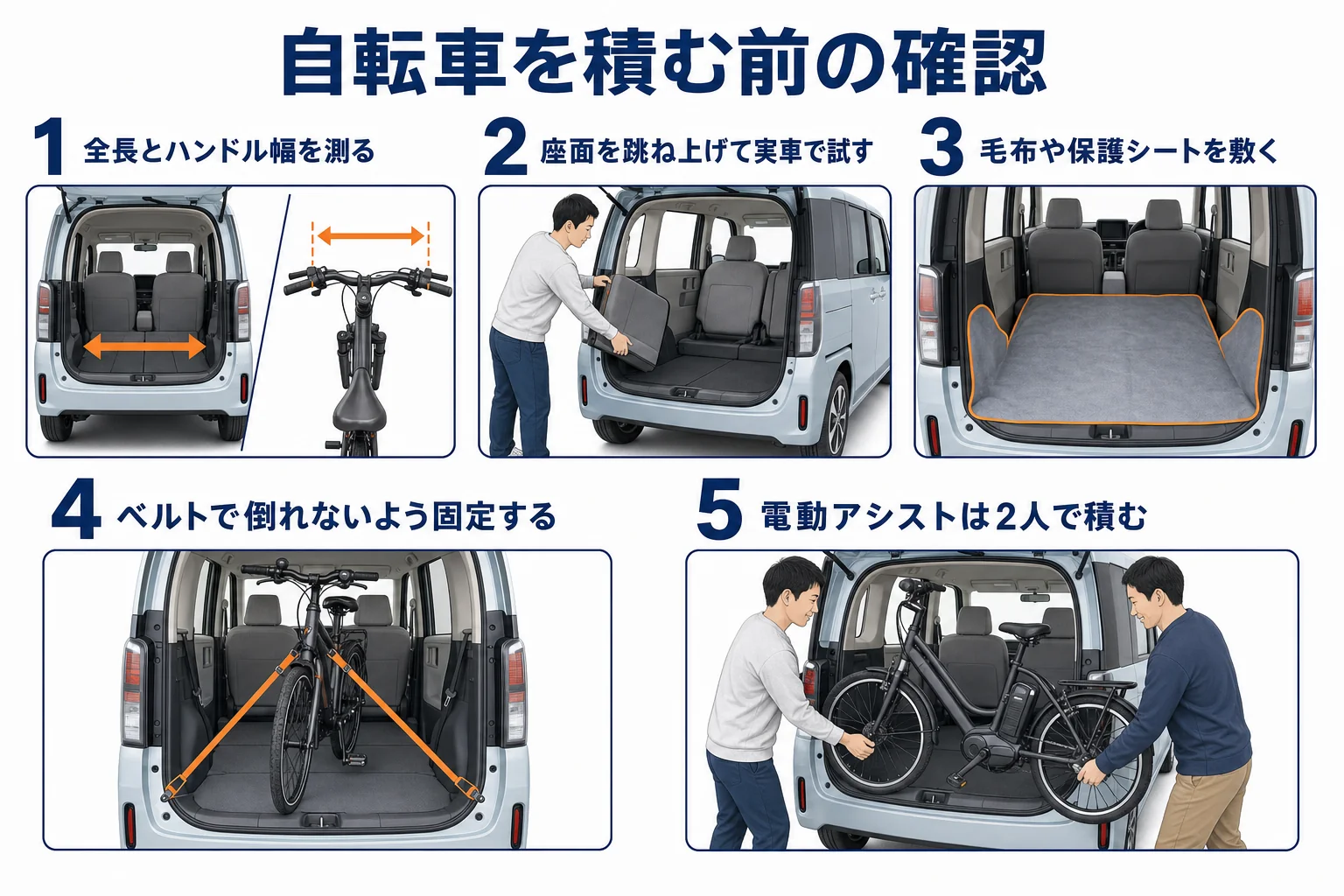 自転車を積む前の確認

1 全長とハンドル幅を測る

2 座面を跳ね上げて実車で試す

3 毛布や保護シートを敷く

4 ベルトで倒れないよう固定する

5 電動アシストは2人で積む