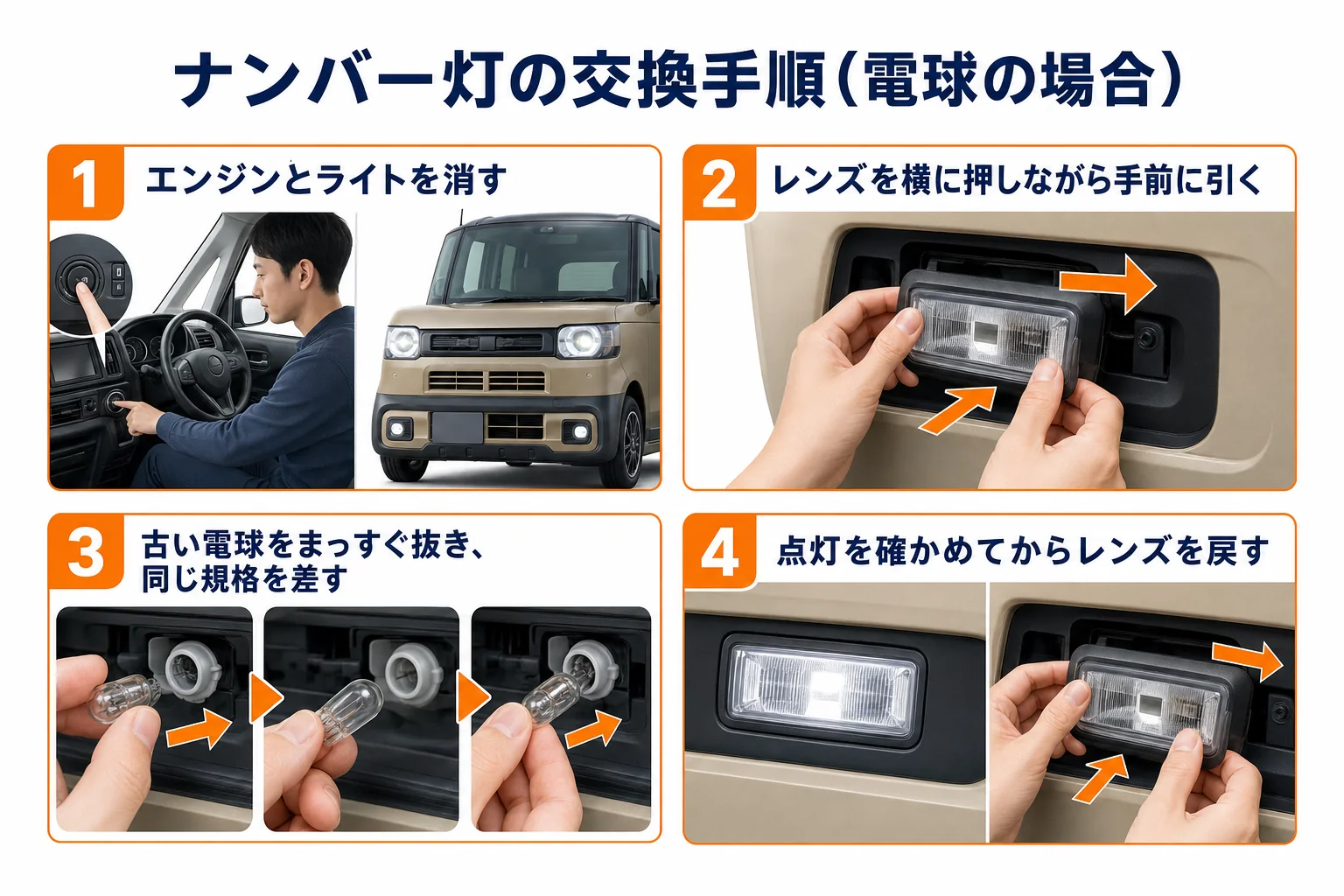 ナンバー灯の交換手順(電球の場合)

1 エンジンとライトを消す

2 レンズを横に押しながら手前に引く

3 古い電球をまっすぐ抜き、同じ規格を差す

4 点灯を確かめてからレンズを戻す