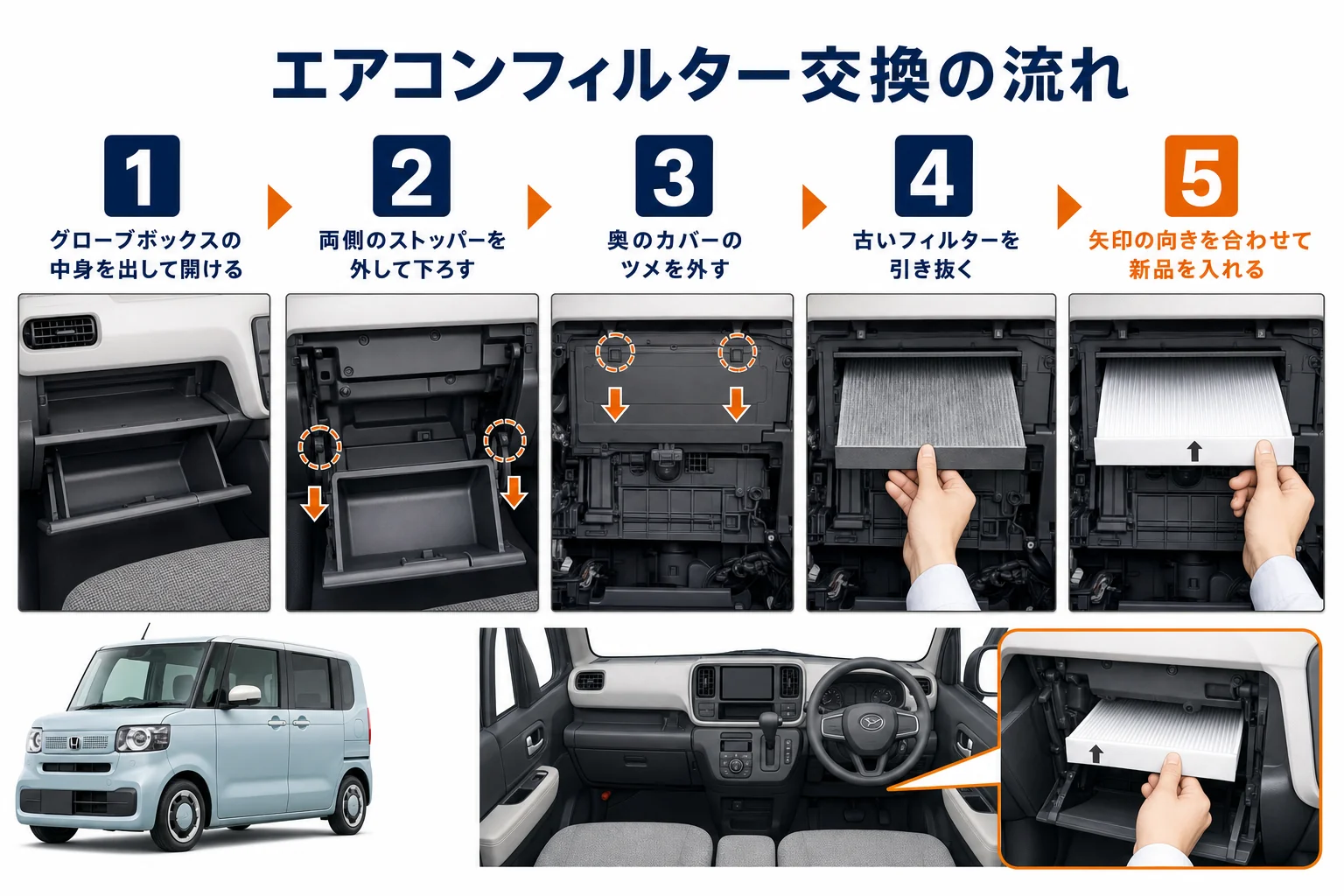 エアコンフィルター交換の流れ

1
グローブボックスの中身を出して開ける

2
両側のストッパーを外して下ろす

3
奥のカバーのツメを外す

4
古いフィルターを引き抜く

5
矢印の向きを合わせて新品を入れる